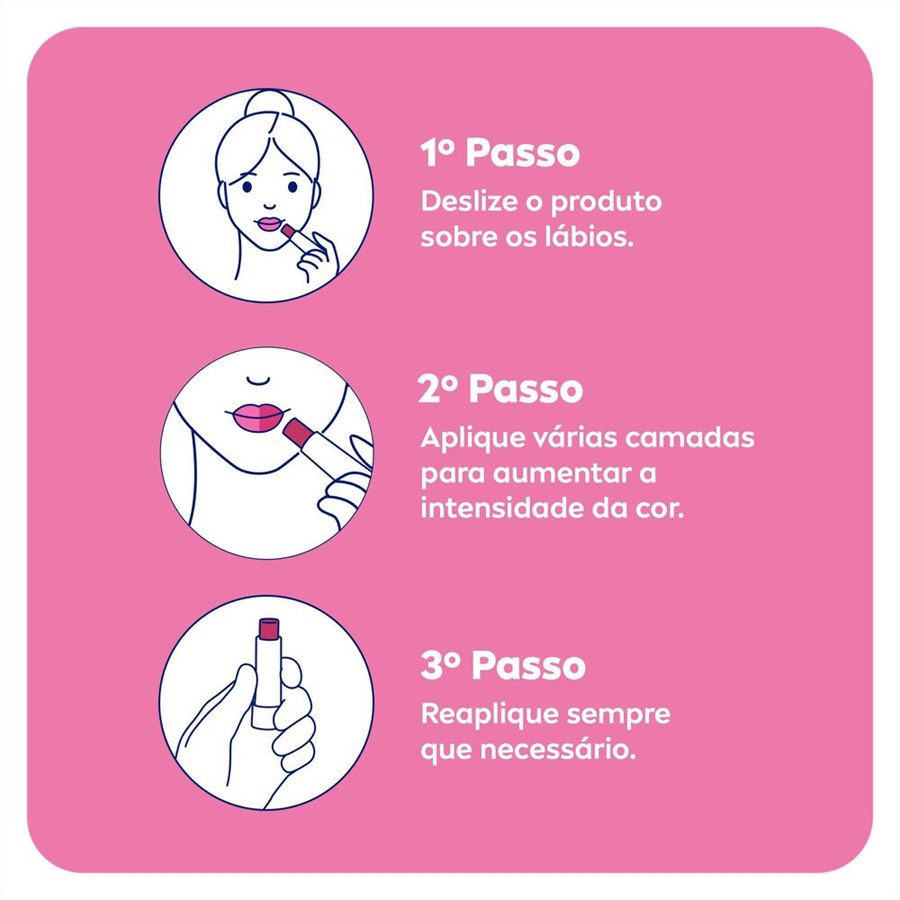 1º Passo
Deslize o produto sobre os lábios.

2º Passo
Aplique várias camadas para aumentar a intensidade da cor.

3º Passo
Reaplique sempre que necessário.