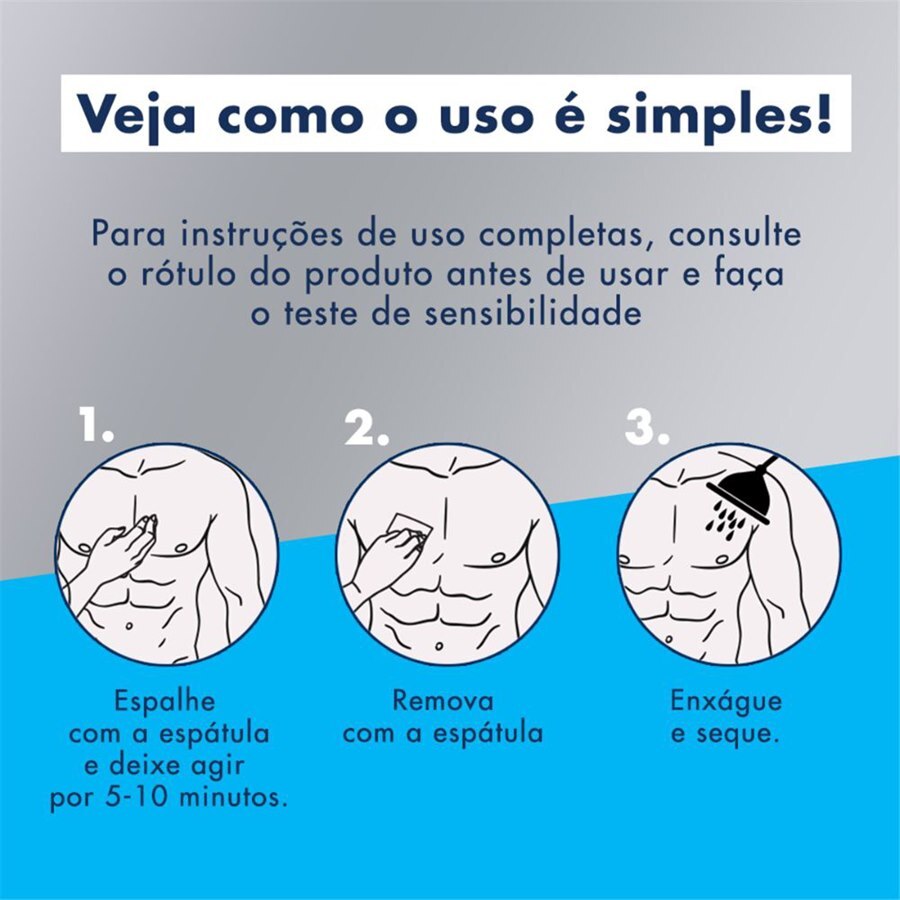 Veja como o uso é simples!

Para instruções de uso completas, consulte o rótulo do produto antes de usar e faça o teste de sensibilidade

1.

Espalhe com a espátula e deixe agir por 5-10 minutos.

2.

Remova com a espátula

3.

Enxágue e seque.